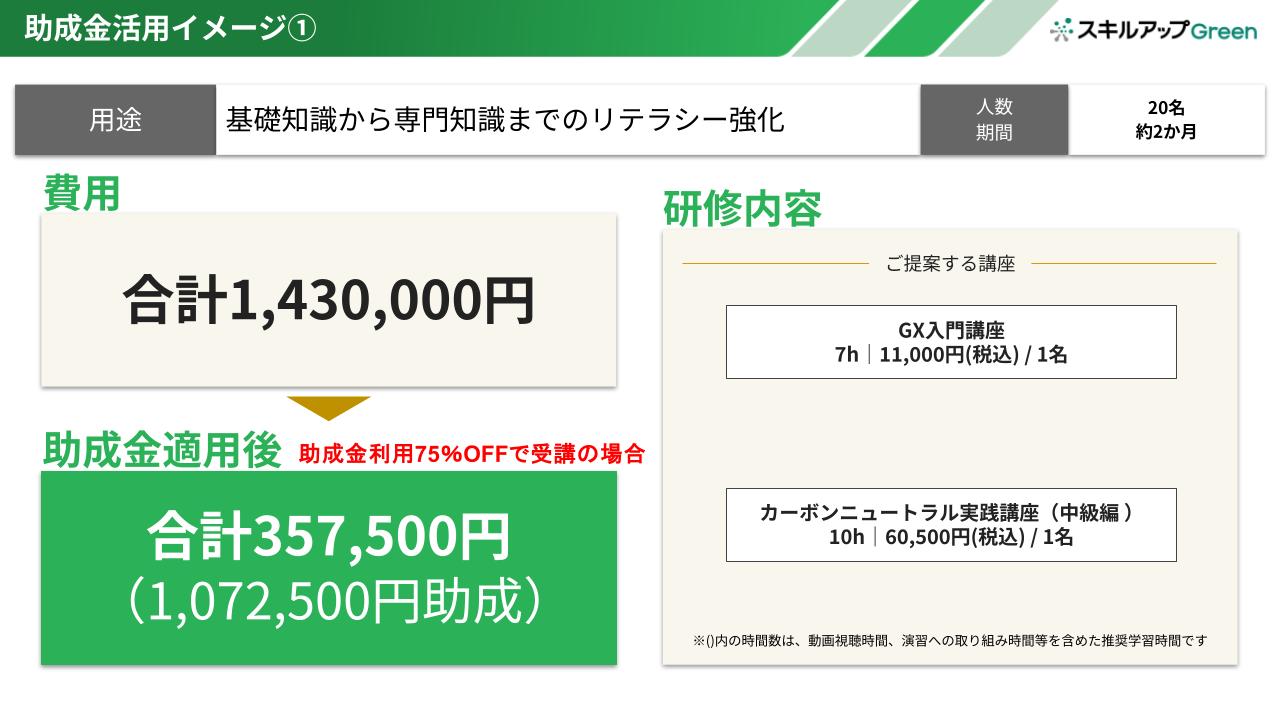 助成金活用イメージ①

スキルアップGreen

用途

基礎知識から専門知識までのリテラシー強化

人数
期間

20名
約2か月

費用

合計1,430,000円

助成金適用後

助成金利用75%OFFで受講の場合

合計357,500円
（1,072,500円助成）

研修内容

ご提案する講座

GX入門講座
7h｜11,000円(税込) / 1名

カーボンニュートラル実践講座（中級編）
10h｜60,500円(税込) / 1名

※()内の時間数は、動画視聴時間、演習への取り組み時間等を含めた推奨学習時間です